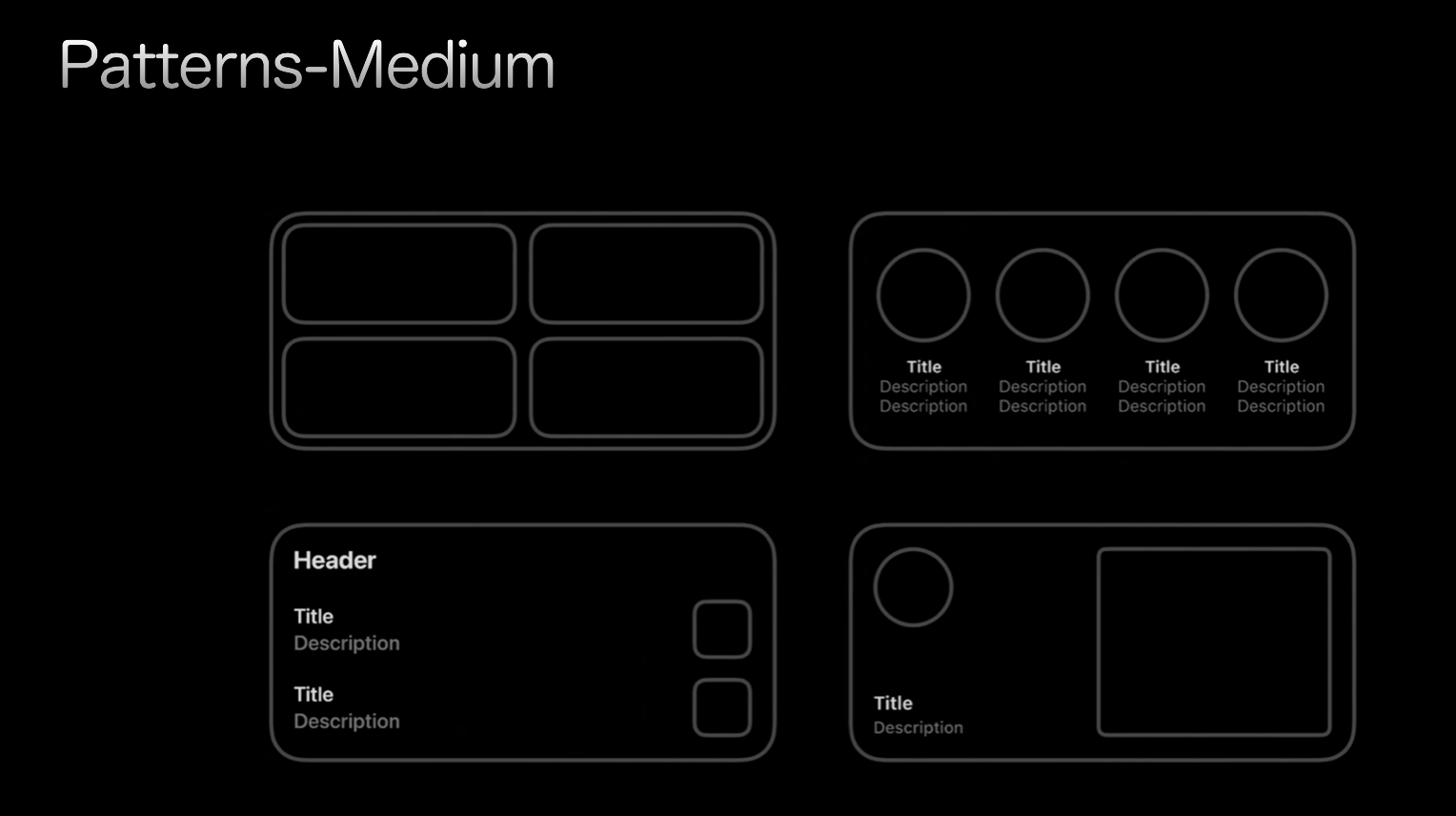 Patterns-Medium

Title
Description
Description

Title
Description
Description

Title
Description
Description

Title
Description
Description

Header

Title
Description

Title
Description

Title
Description